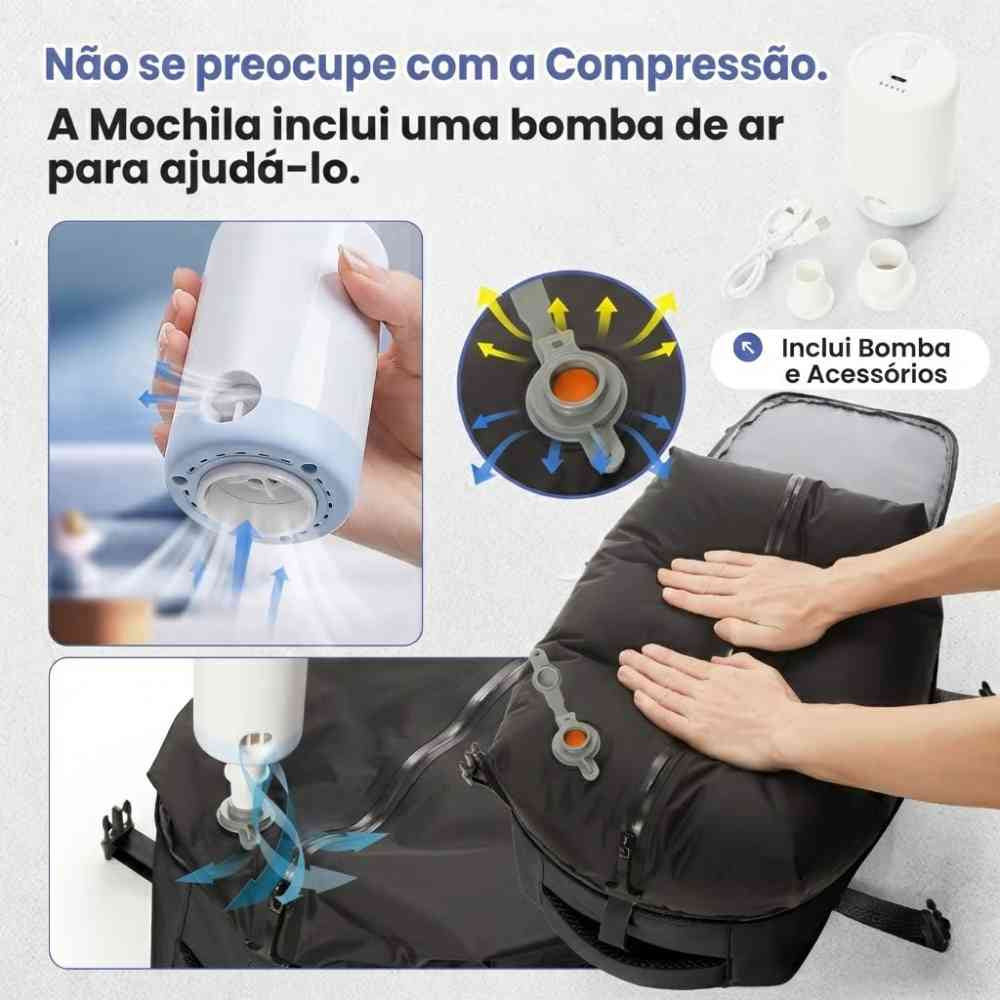 Não se preocupe com a Compressão.

A Mochila inclui uma bomba de ar para ajudá-lo.

Inclui Bomba e Acessórios